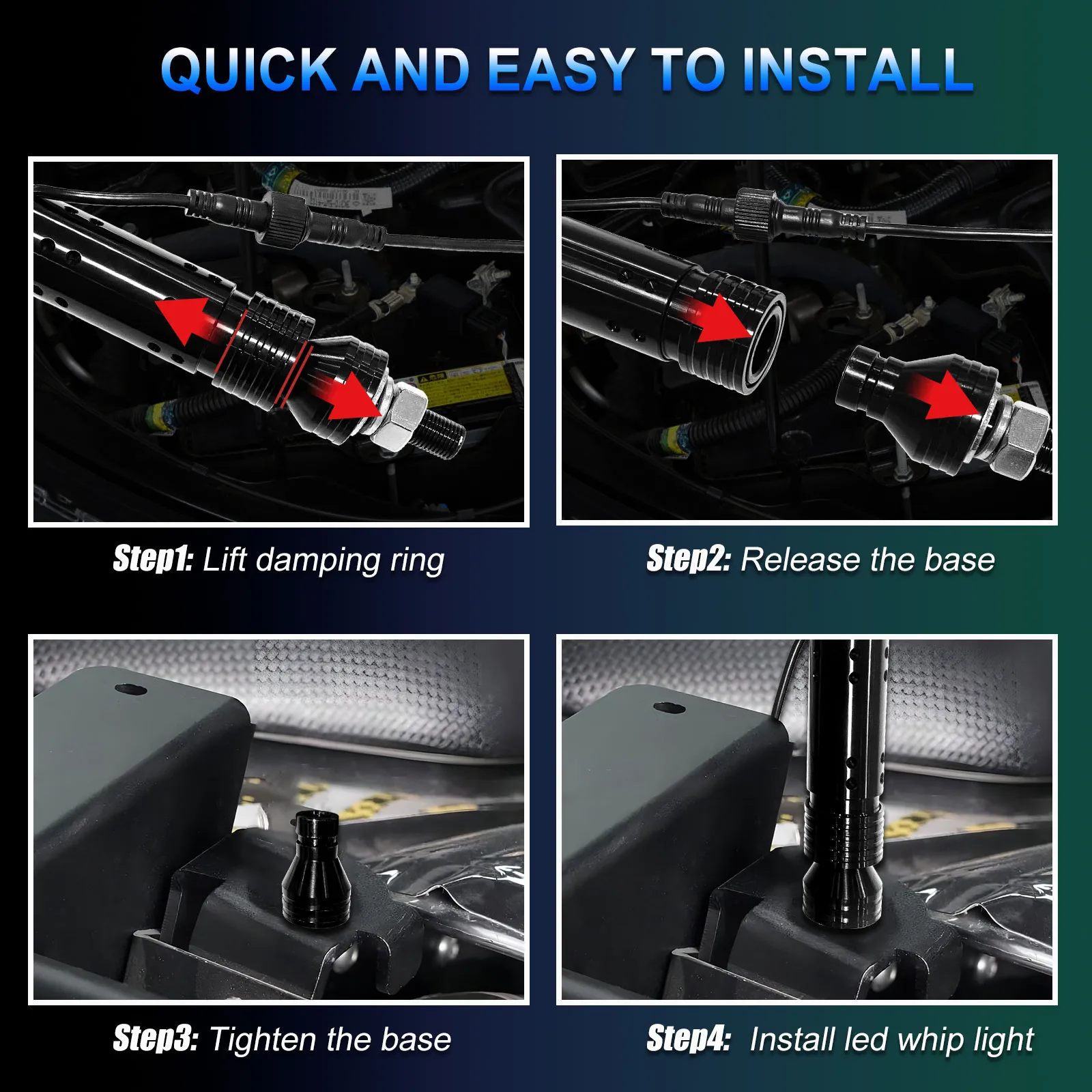 QUICK AND EASY TO INSTALL

Step1: Lift damping ring

Step2: Release the base

Step3: Tighten the base

Step4: Install led whip light