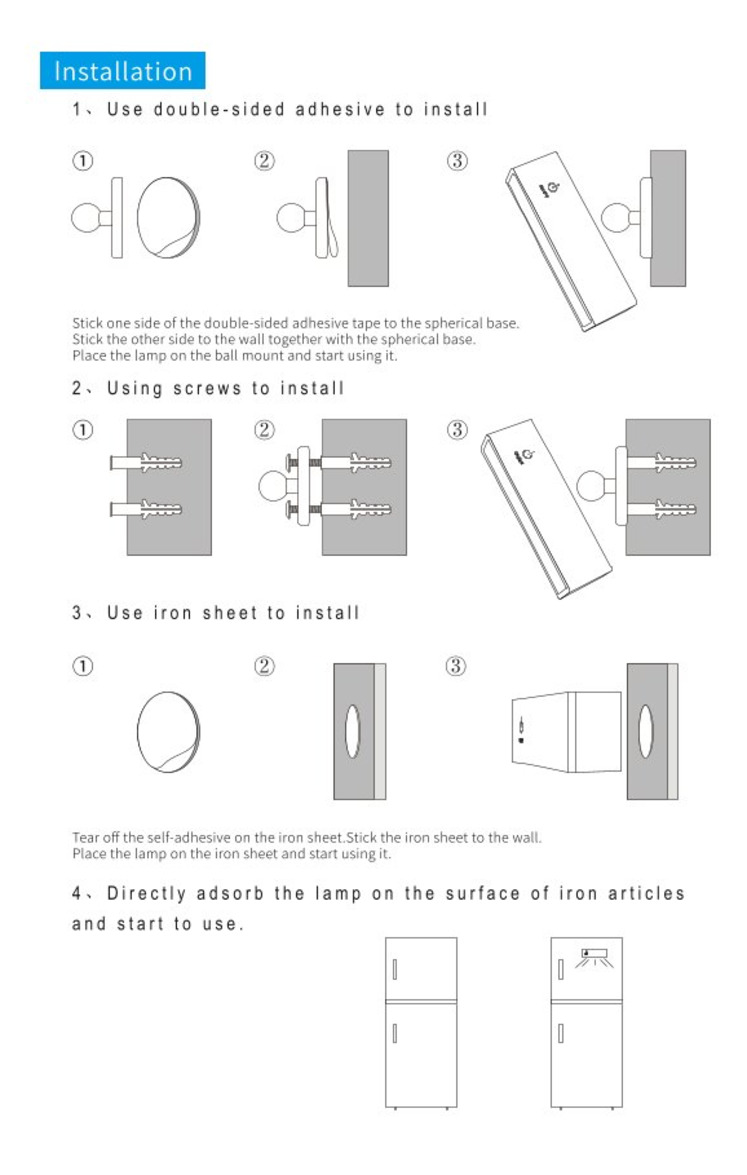 Installation

1、Use double-sided adhesive to install

①

②

③

Stick one side of the double-sided adhesive tape to the spherical base.
Stick the other side to the wall together with the spherical base.
Place the lamp on the ball mount and start using it.

2、Using screws to install

①

②

③

3、Use iron sheet to install

①

②

③

Tear off the self-adhesive on the iron sheet.Stick the iron sheet to the wall.
Place the lamp on the iron sheet and start using it.

4、Directly adsorb the lamp on the surface of iron articles and start to use.